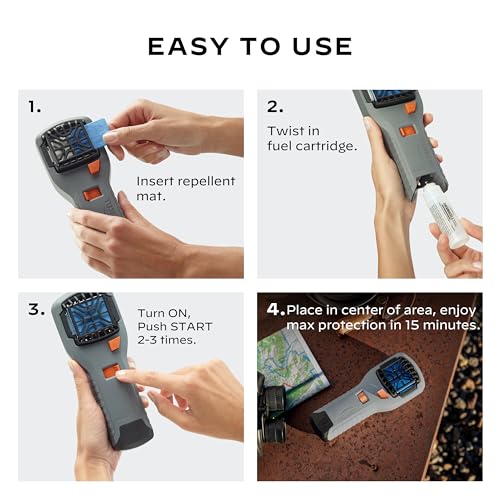 EASY TO USE

1.

Insert repellent mat.

2.

Twist in fuel cartridge.

3.

Turn ON, Push START 2-3 times.

4. Place in center of area, enjoy max protection in 15 minutes.