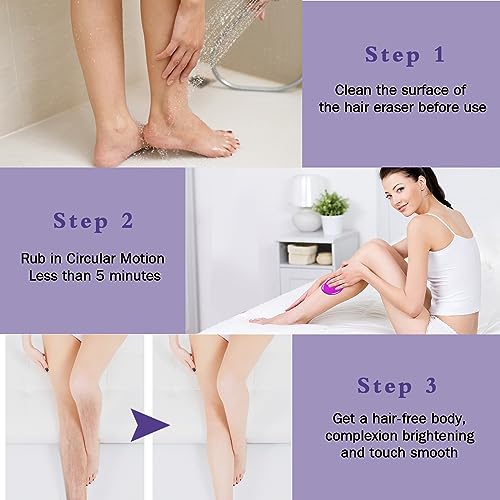 Step 1

Clean the surface of the hair eraser before use

Step 2

Rub in Circular Motion Less than 5 minutes

Step 3

Get a hair-free body, complexion brightening and touch smooth