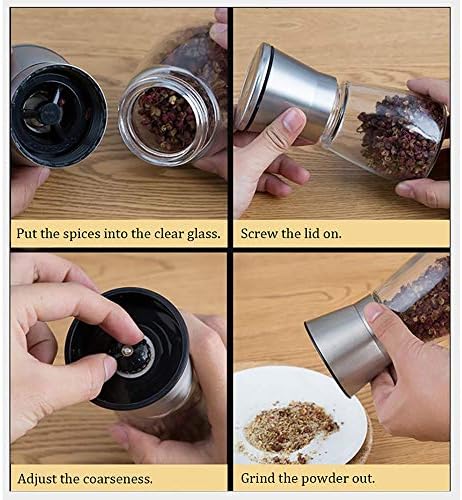 Put the spices into the clear glass.

Screw the lid on.

Adjust the coarseness.

Grind the powder out.