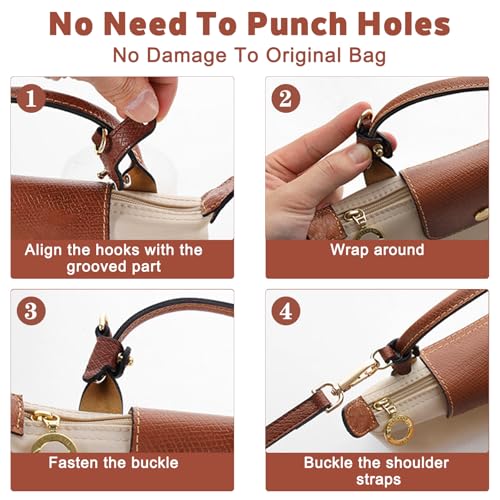 No Need To Punch Holes

No Damage To Original Bag

1

Align the hooks with the grooved part

2

Wrap around

3

Fasten the buckle

4

Buckle the shoulder straps