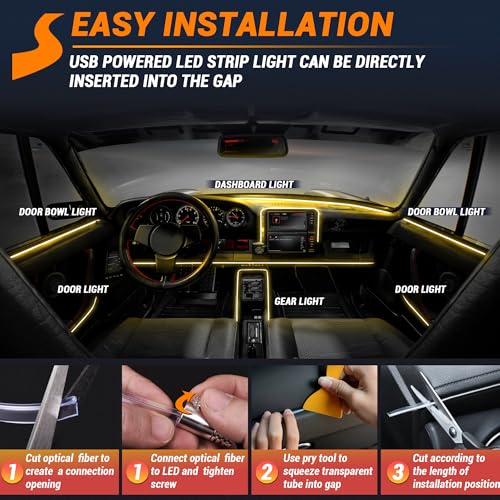 EASY INSTALLATION

USB POWERED LED STRIP LIGHT CAN BE DIRECTLY INSERTED INTO THE GAP

DASHBOARD LIGHT

DOOR BOWL LIGHT

DOOR BOWL LIGHT

DOOR LIGHT

GEAR LIGHT

DOOR LIGHT

1 Cut optical fiber to create a connection opening

1 Connect optical fiber to LED and tighten screw

2 Use pry tool to squeeze transparent tube into gap

3 Cut according to the length of installation position