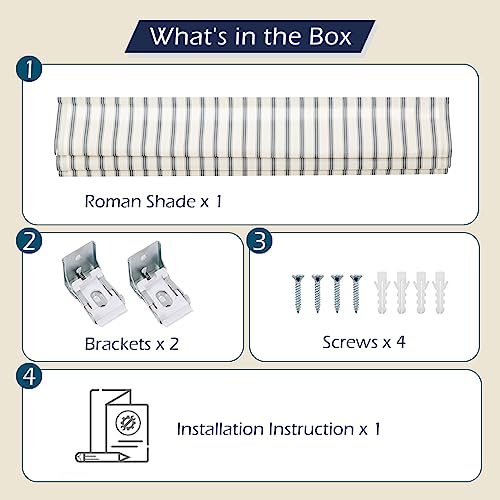 What's in the Box

1

Roman Shade x 1

2

Brackets x 2

3

Screws x 4

4

Installation Instruction x 1