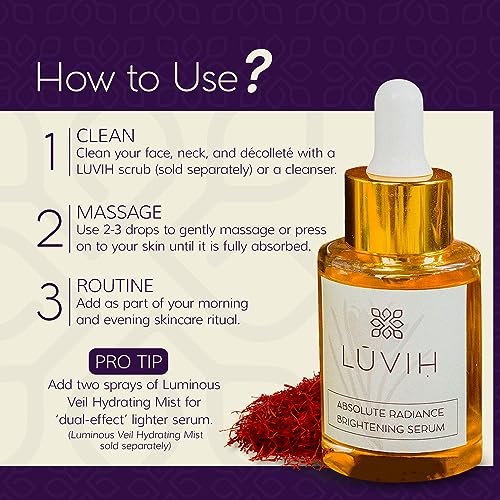 How to Use?

1 CLEAN
Clean your face, neck, and décolleté with a LUVIH scrub (sold separately) or a cleanser.

2 MASSAGE
Use 2-3 drops to gently massage or press on to your skin until it is fully absorbed.

3 ROUTINE
Add as part of your morning and evening skincare ritual.

PRO TIP
Add two sprays of Luminous Veil Hydrating Mist for 'dual-effect' lighter serum.
(Luminous Veil Hydrating Mist sold separately)

LŪVIḤ

ABSOLUTE RADIANCE BRIGHTENING SERUM