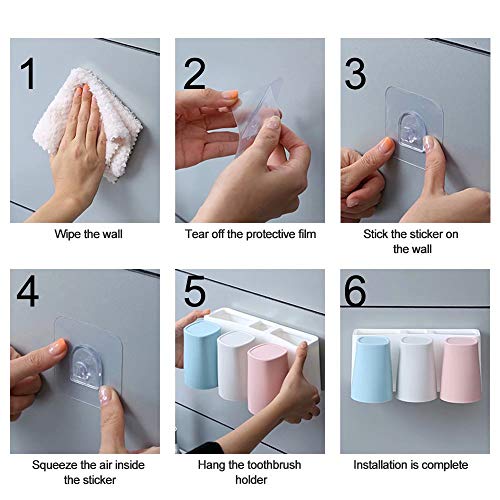 1

Wipe the wall

2

Tear off the protective film

3

Stick the sticker on the wall

4

Squeeze the air inside the sticker

5

Hang the toothbrush holder

6

Installation is complete