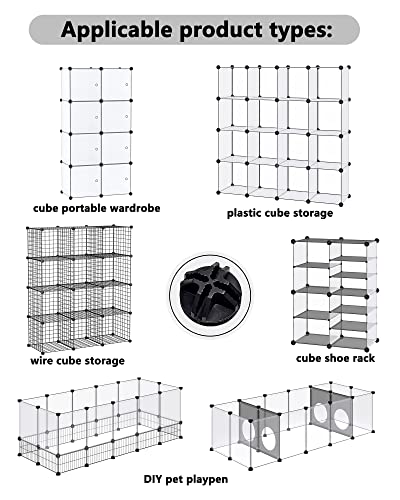 Applicable product types:

cube portable wardrobe

plastic cube storage

wire cube storage

cube shoe rack

DIY pet playpen