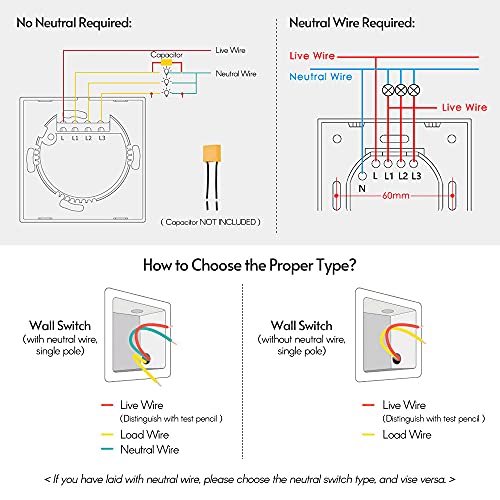 No Neutral Required:

Capacitor

Live Wire

Neutral Wire

L L1 L2 L3

( Capacitor NOT INCLUDED )

Neutral Wire Required:

Live Wire

Neutral Wire

Live Wire

N L L1 L2 L3

60mm

How to Choose the Proper Type?

Wall Switch
(with neutral wire, single pole)

Live Wire
(Distinguish with test pencil )
Load Wire
Neutral Wire

Wall Switch
(without neutral wire, single pole)

Live Wire
(Distinguish with test pencil )
Load Wire

< If you have laid with neutral wire, please choose the neutral switch type, and vise versa. >