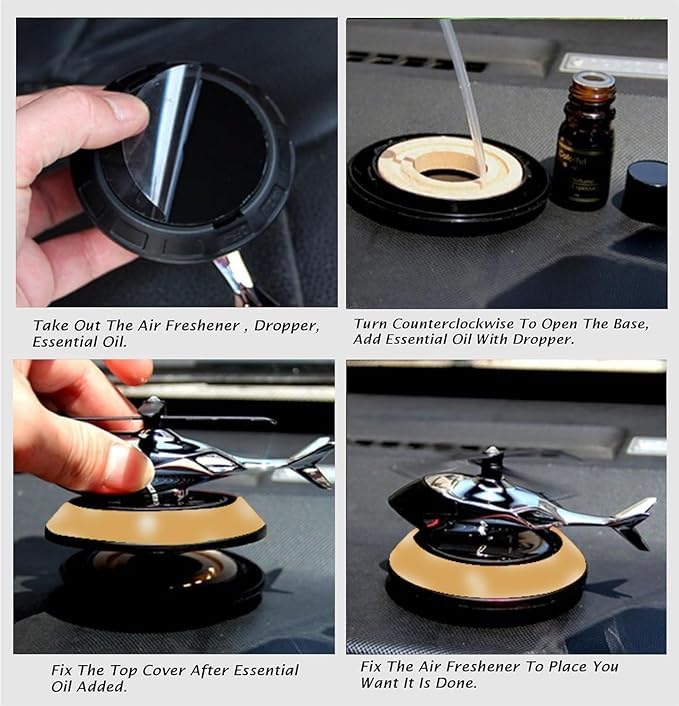 Take Out The Air Freshener , Dropper, Essential Oil.

Turn Counterclockwise To Open The Base, Add Essential Oil With Dropper.

Fix The Top Cover After Essential Oil Added.

Fix The Air Freshener To Place You Want It Is Done.