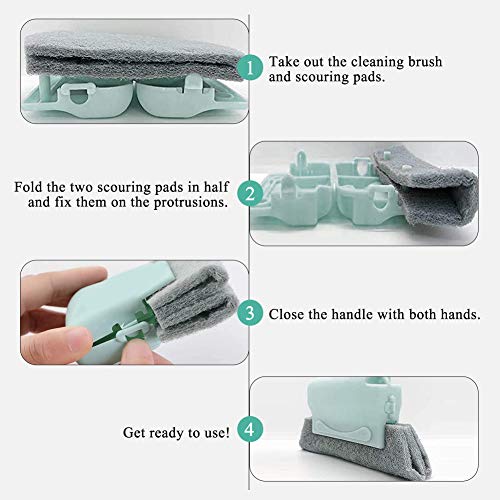 1 Take out the cleaning brush and scouring pads.

Fold the two scouring pads in half and fix them on the protrusions. 2

3 Close the handle with both hands.

Get ready to use! 4