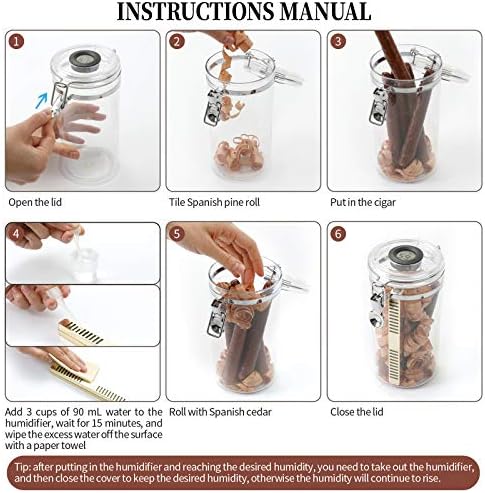 INSTRUCTIONS MANUAL

1

Open the lid

2

Tile Spanish pine roll

3

Put in the cigar

4

Add 3 cups of 90 mL water to the humidifier, wait for 15 minutes, and wipe the excess water off the surface with a paper towel

5

Roll with Spanish cedar

6

Close the lid

Tip: after putting in the humidifier and reaching the desired humidity, you need to take out the humidifier, and then close the cover to keep the desired humidity, otherwise the humidity will continue to rise.