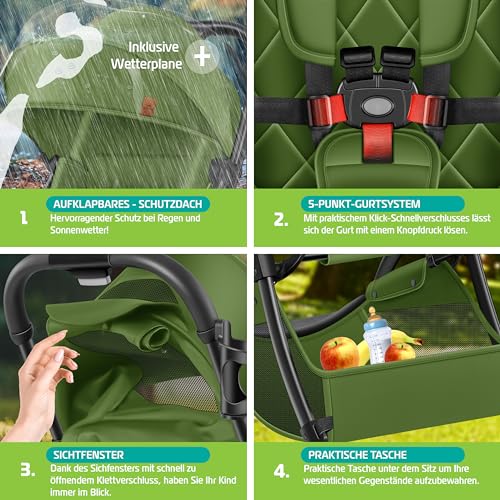 Inklusive Wetterplane +

1. AUFKLAPBARES - SCHUTZDACH
Hervorragender Schutz bei Regen und Sonnenwetter!

2. 5-PUNKT-GURTSYSTEM
Mit praktischem Klick-Schnellverschlusses lässt sich der Gurt mit einem Knopfdruck lösen.

3. SICHTFENSTER
Dank des Sichfensters mit schnell zu öffnendem Klettverschluss, haben Sie Ihr Kind immer im Blick.

4. PRAKTISCHE TASCHE
Praktische Tasche unter dem Sitz um Ihre wesentlichen Gegenstände aufzubewahren.