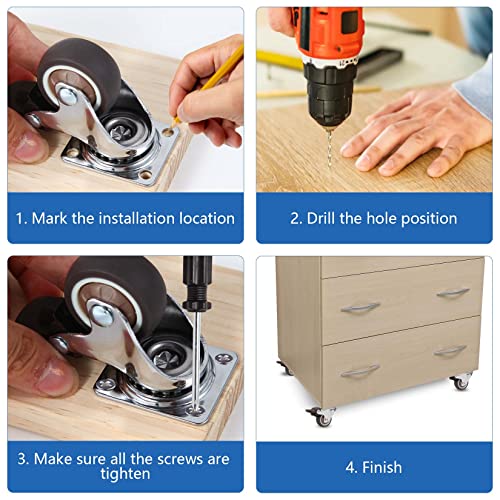 1. Mark the installation location

2. Drill the hole position

3. Make sure all the screws are tighten

4. Finish