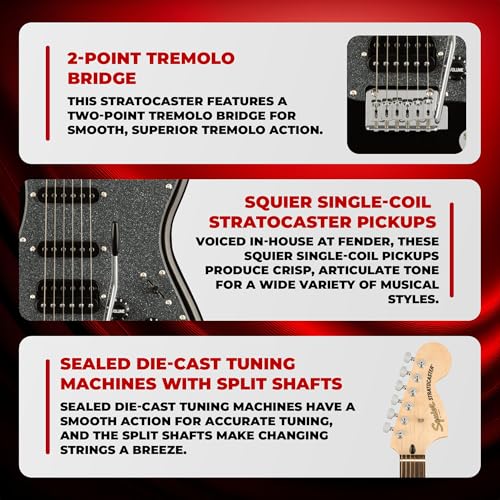 2-POINT TREMOLO BRIDGE

THIS STRATOCASTER FEATURES A TWO-POINT TREMOLO BRIDGE FOR SMOOTH, SUPERIOR TREMOLO ACTION.

SQUIER SINGLE-COIL STRATOCASTER PICKUPS

VOICED IN-HOUSE AT FENDER, THESE SQUIER SINGLE-COIL PICKUPS PRODUCE CRISP, ARTICULATE TONE FOR A WIDE VARIETY OF MUSICAL STYLES.

SEALED DIE-CAST TUNING MACHINES WITH SPLIT SHAFTS

SEALED DIE-CAST TUNING MACHINES HAVE A SMOOTH ACTION FOR ACCURATE TUNING, AND THE SPLIT SHAFTS MAKE CHANGING STRINGS A BREEZE.

Squier STRATOCASTER