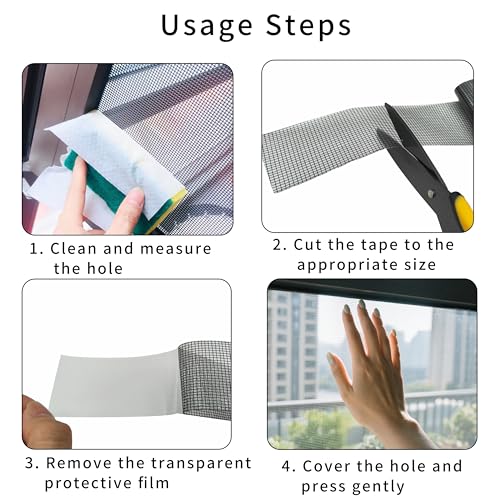 Usage Steps

1. Clean and measure the hole

2. Cut the tape to the appropriate size

3. Remove the transparent protective film

4. Cover the hole and press gently