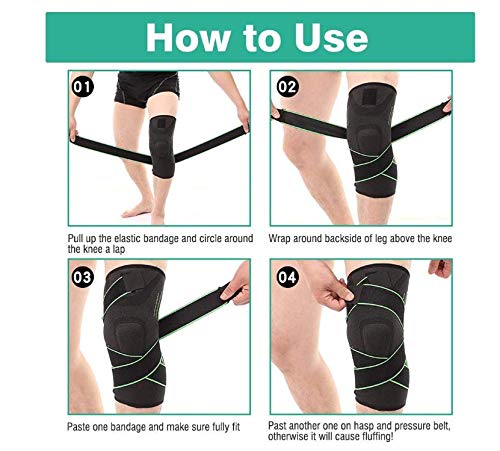 How to Use

01

Pull up the elastic bandage and circle around the knee a lap

02

Wrap around backside of leg above the knee

03

Paste one bandage and make sure fully fit

04

Past another one on hasp and pressure belt, otherwise it will cause fluffing!