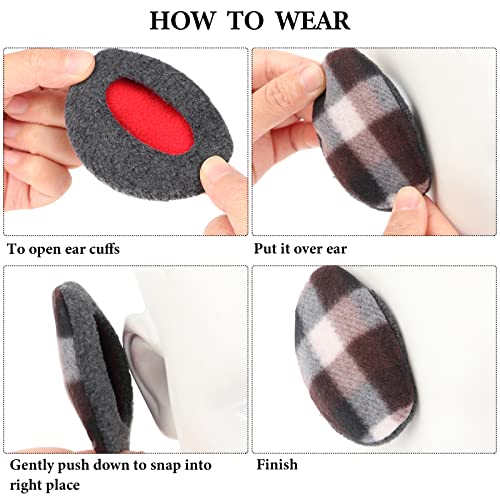 HOW TO WEAR

To open ear cuffs

Put it over ear

Gently push down to snap into right place

Finish