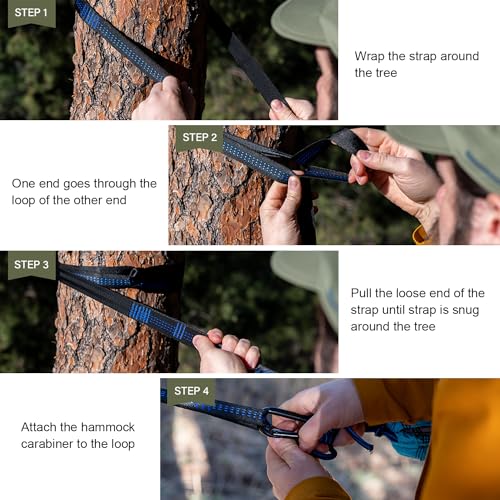 STEP 1

Wrap the strap around the tree

STEP 2

One end goes through the loop of the other end

STEP 3

Pull the loose end of the strap until strap is snug around the tree

STEP 4

Attach the hammock carabiner to the loop