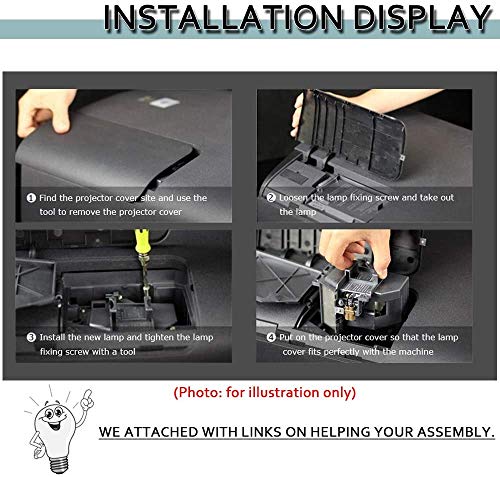 INSTALLATION DISPLAY

❶ Find the projector cover site and use the tool to remove the projector cover

❷ Loosen the lamp fixing screw and take out the lamp

❸ Install the new lamp and tighten the lamp fixing screw with a tool

❹ Put on the projector cover so that the lamp cover fits perfectly with the machine

(Photo: for illustration only)

WE ATTACHED WITH LINKS ON HELPING YOUR ASSEMBLY.