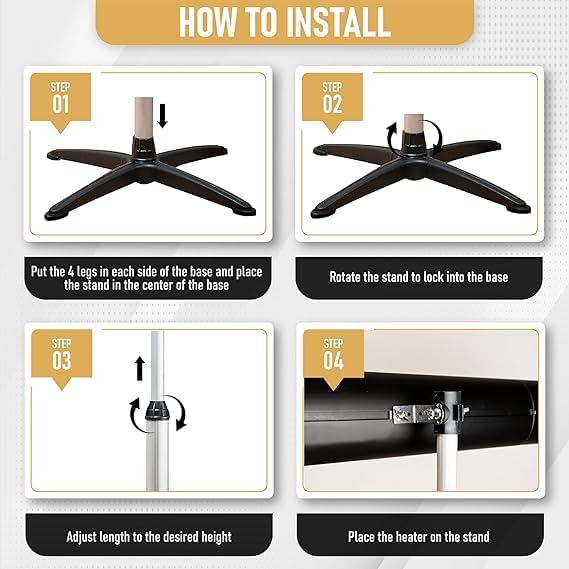 HOW TO INSTALL

STEP
01

Put the 4 legs in each side of the base and place the stand in the center of the base

STEP
02

Rotate the stand to lock into the base

STEP
03

Adjust length to the desired height

STEP
04

Place the heater on the stand