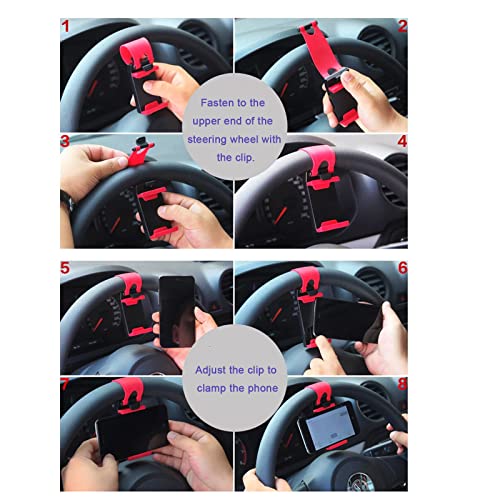 1

2

Fasten to the upper end of the steering wheel with the clip.

3

4

5

6

Adjust the clip to clamp the phone

7

8