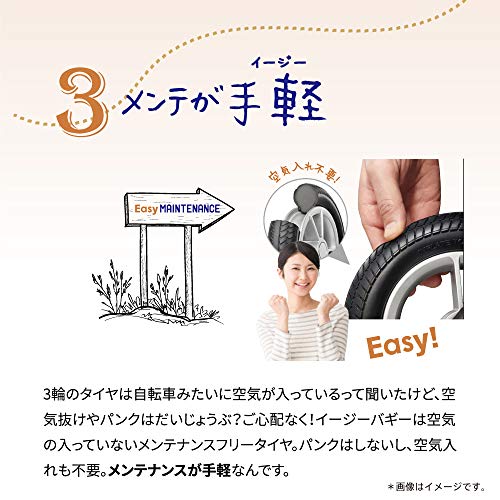 3 メンテが手軽

イージー

Easy MAINTENANCE

空気入れ不要!

Easy!

3輪のタイヤは自転車みたいに空気が入っているって聞いたけど、空気抜けやパンクはだいじょうぶ?ご心配なく!イージーバギーは空気の入っていないメンテナンスフリータイヤ。パンクはしないし、空気入れも不要。メンテナンスが手軽なんです。

*画像はイメージです。