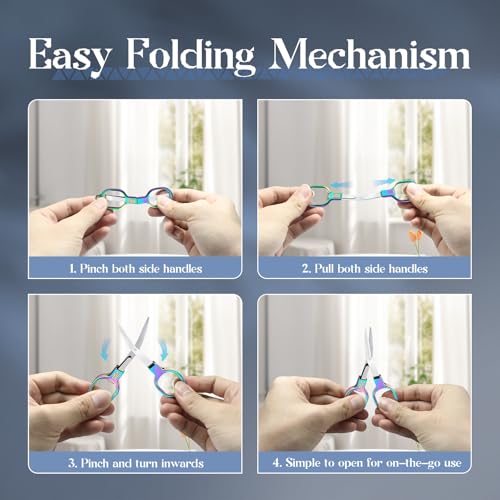 Easy Folding Mechanism

1. Pinch both side handles

2. Pull both side handles

3. Pinch and turn inwards

4. Simple to open for on-the-go use