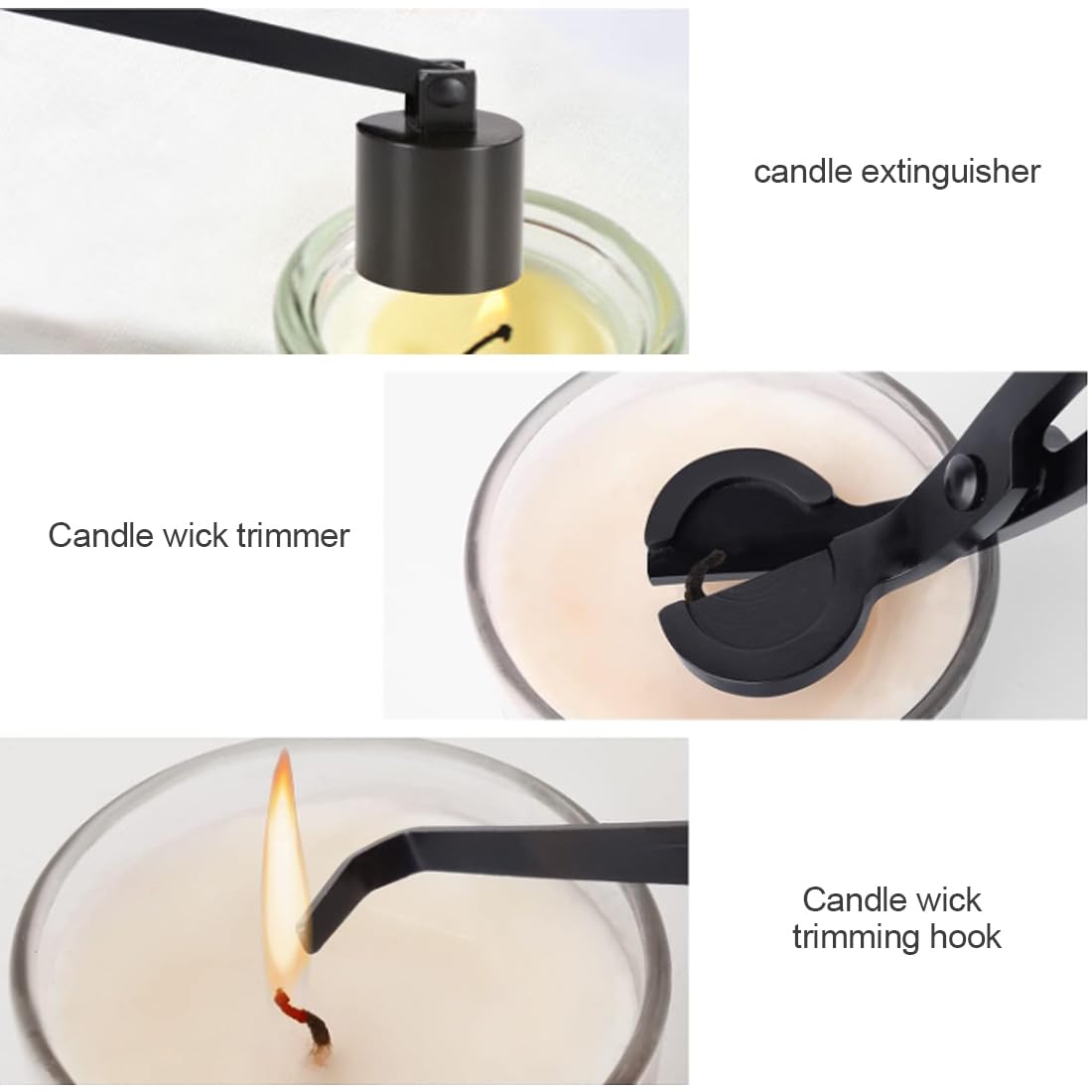 candle extinguisher

Candle wick trimmer

Candle wick trimming hook