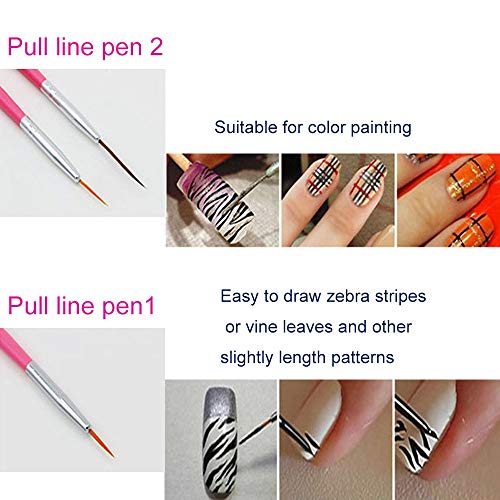 Pull line pen 2

Suitable for color painting

Pull line pen1

Easy to draw zebra stripes or vine leaves and other slightly length patterns