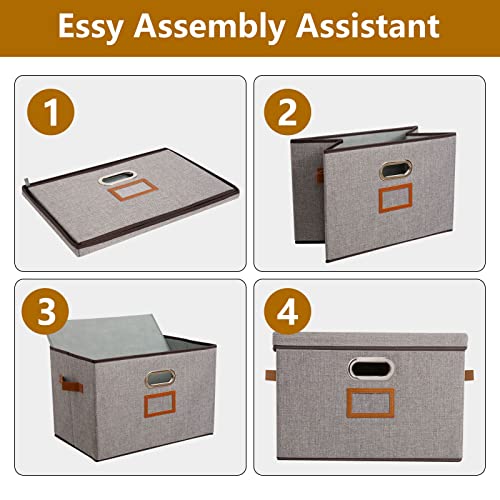 Essy Assembly Assistant

1

2

3

4