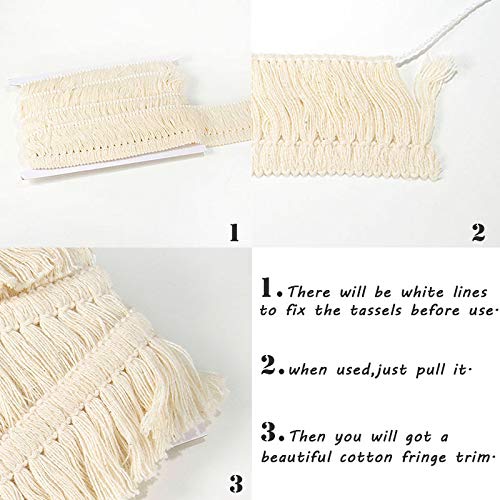 1

2

3

1. There will be white lines to fix the tassels before use.

2. when used,just pull it.

3. Then you will got a beautiful cotton fringe trim.