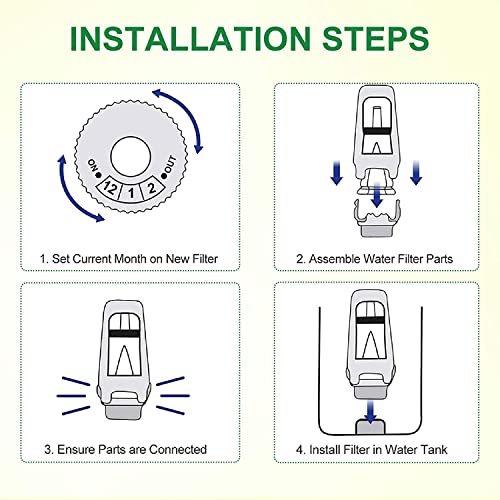 INSTALLATION STEPS

ON 12 1 2 OUT

1. Set Current Month on New Filter

2. Assemble Water Filter Parts

3. Ensure Parts are Connected

4. Install Filter in Water Tank