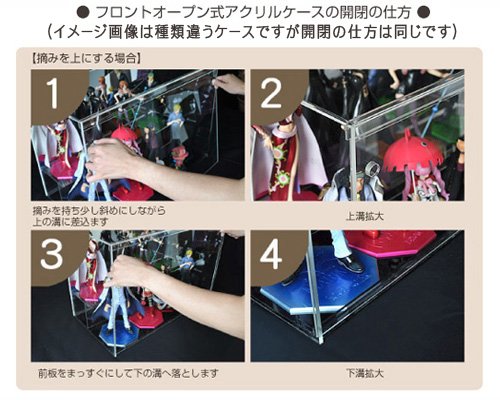 ● フロントオープン式アクリルケースの開閉の仕方 ●
（イメージ画像は種類違うケースですが開閉の仕方は同じです）

【摘みを上にする場合】

1

摘みを持ち少し斜めにしながら上の溝に差込ます

2

上溝拡大

3

前板をまっすぐにして下の溝へ落とします

4

下溝拡大