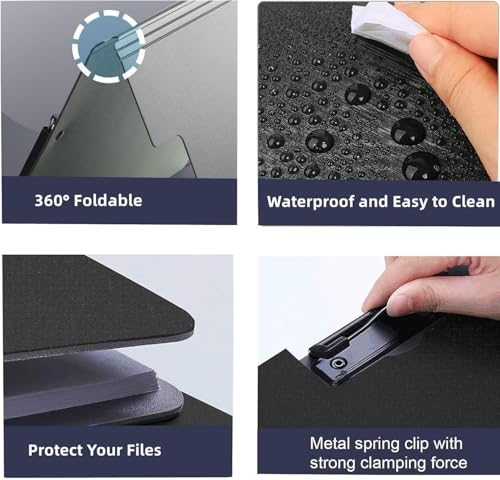 360° Foldable

Waterproof and Easy to Clean

Protect Your Files

Metal spring clip with strong clamping force