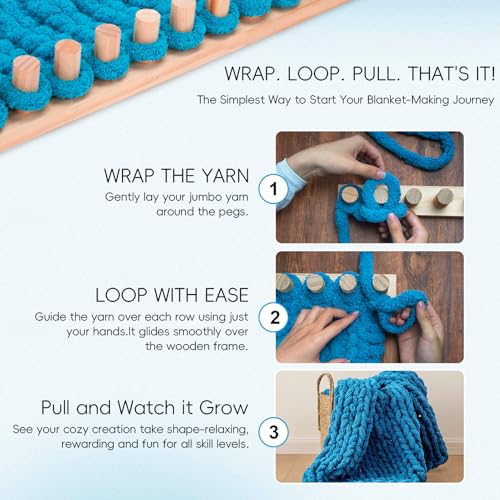 WRAP. LOOP. PULL. THAT'S IT!

The Simplest Way to Start Your Blanket-Making Journey

WRAP THE YARN

Gently lay your jumbo yarn around the pegs.

1

LOOP WITH EASE

Guide the yarn over each row using just your hands.It glides smoothly over the wooden frame.

2

Pull and Watch it Grow

See your cozy creation take shape-relaxing, rewarding and fun for all skill levels.

3