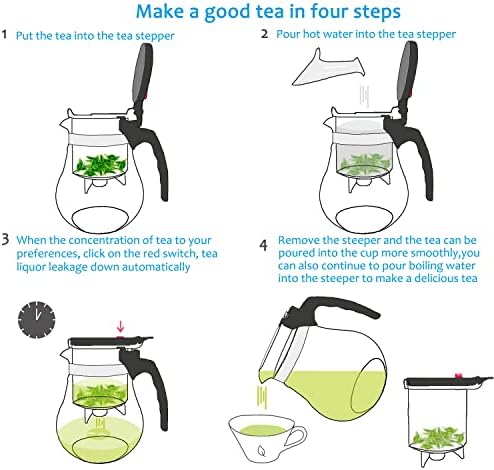 Make a good tea in four steps

1 Put the tea into the tea stepper

2 Pour hot water into the tea stepper

3 When the concentration of tea to your preferences, click on the red switch, tea liquor leakage down automatically

4 Remove the steeper and the tea can be poured into the cup more smoothly,you can also continue to pour boiling water into the steeper to make a delicious tea