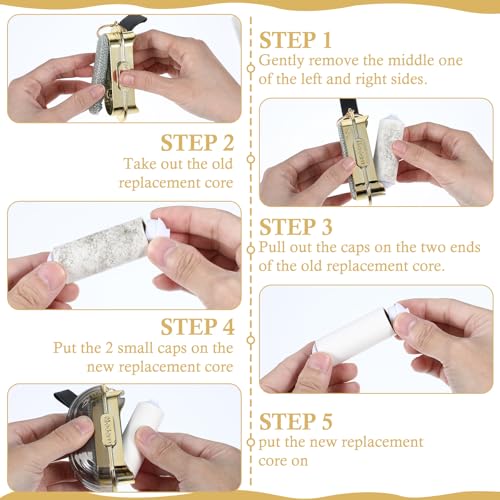 STEP 1
Gently remove the middle one of the left and right sides.

STEP 2
Take out the old replacement core

STEP 3
Pull out the caps on the two ends of the old replacement core.

STEP 4
Put the 2 small caps on the new replacement core

STEP 5
put the new replacement core on