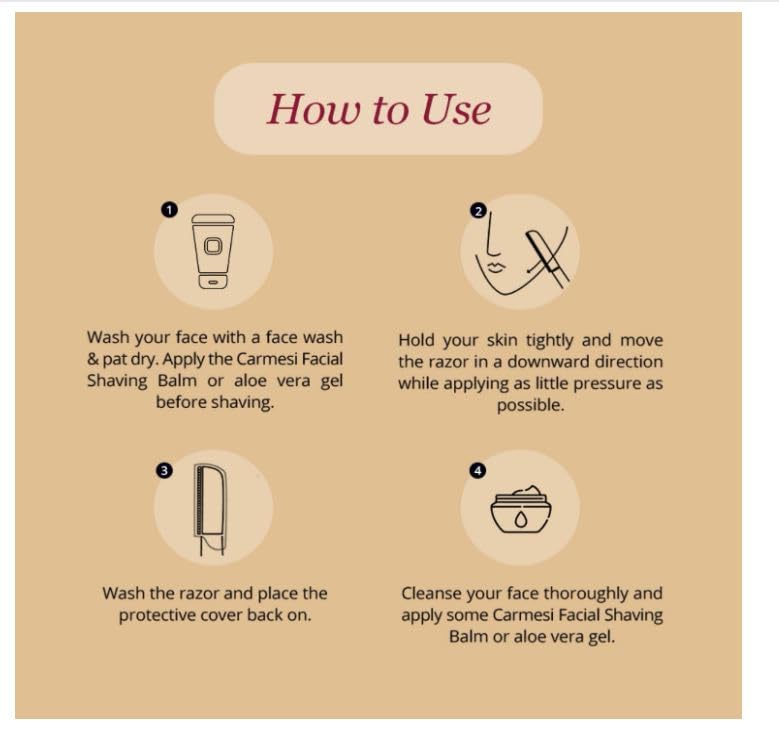 How to Use

1

Wash your face with a face wash & pat dry. Apply the Carmesi Facial Shaving Balm or aloe vera gel before shaving.

2

Hold your skin tightly and move the razor in a downward direction while applying as little pressure as possible.

3

Wash the razor and place the protective cover back on.

4

Cleanse your face thoroughly and apply some Carmesi Facial Shaving Balm or aloe vera gel.