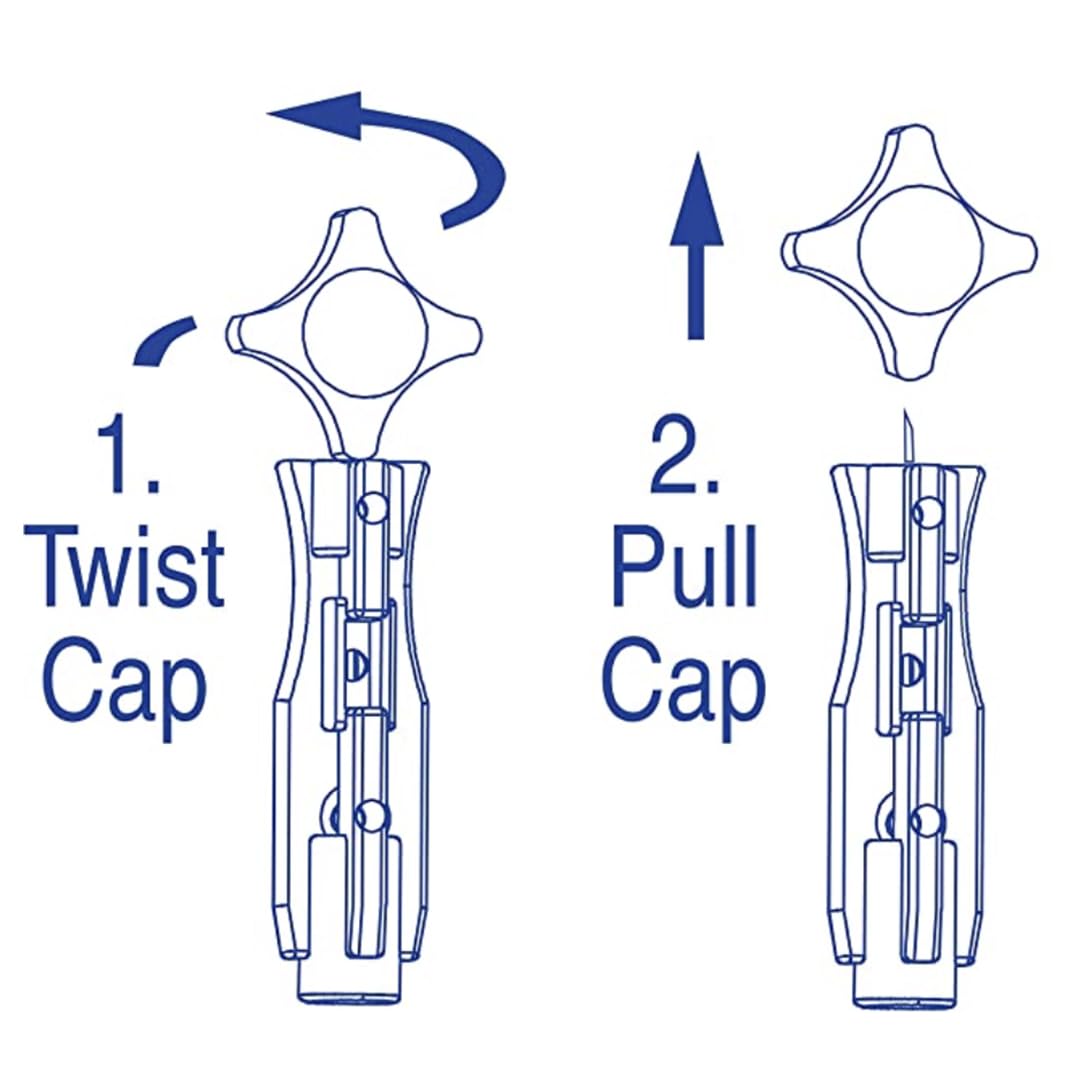 1.
Twist
Cap

2.
Pull
Cap