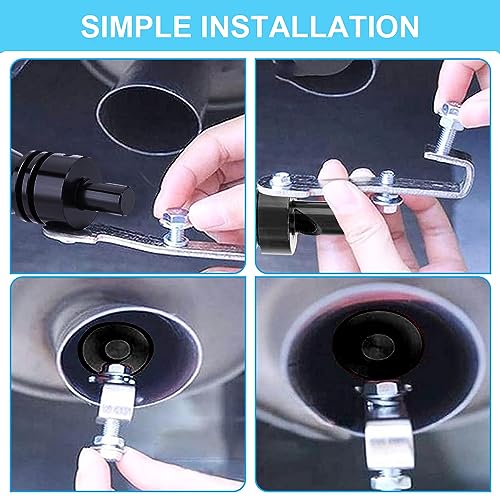 SIMPLE INSTALLATION