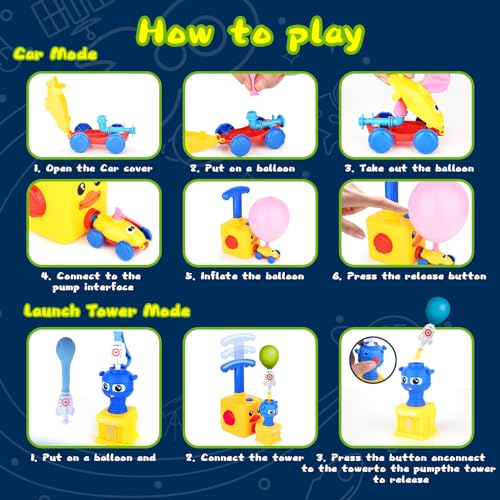 How to play

Car Mode

1. Open the Car cover

2. Put on a balloon

3. Take out the balloon

4. Connect to the pump interface

5. Inflate the balloon

6. Press the release button

Launch Tower Mode

1. Put on a balloon and

2. Connect the tower

3. Press the button onconnect to the towerto the pumpthe tower to release