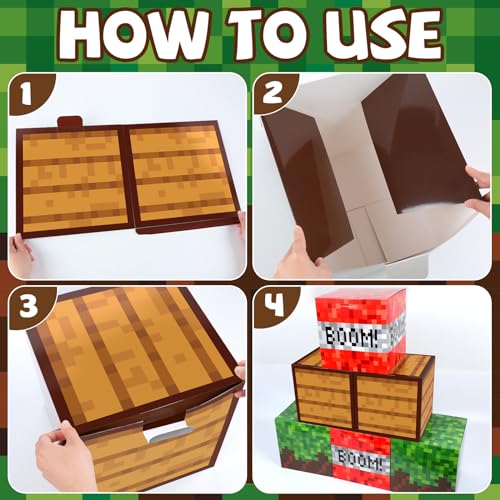 HOW TO USE

1

2

3

4

BOOM!

BOOM!