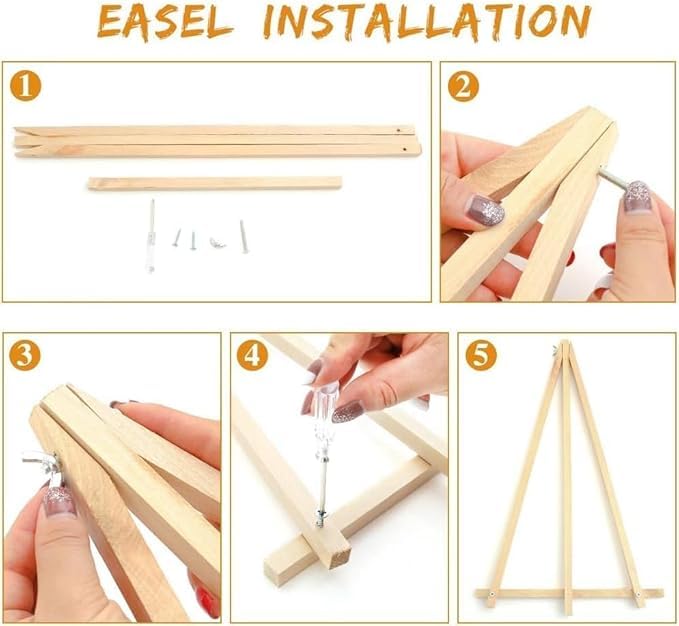 EASEL INSTALLATION

1

2

3

4

5