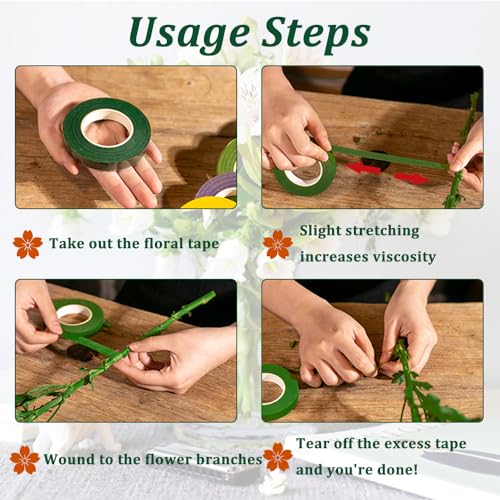 Usage Steps

Take out the floral tape

Slight stretching increases viscosity

Wound to the flower branches

Tear off the excess tape and you're done!