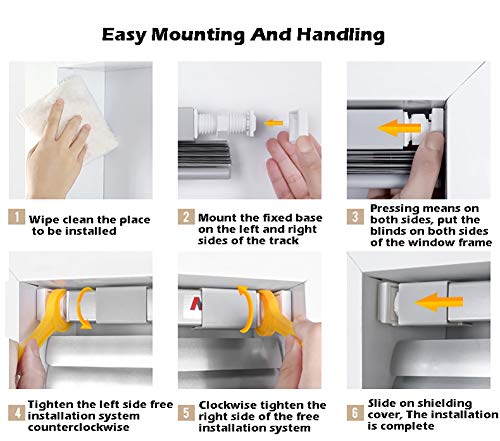 Easy Mounting And Handling

1 Wipe clean the place to be installed

2 Mount the fixed base on the left and right sides of the track

3 Pressing means on both sides, put the blinds on both sides of the window frame

4 Tighten the left side free installation system counterclockwise

5 Clockwise tighten the right side of the free installation system

6 Slide on shielding cover, The installation is complete