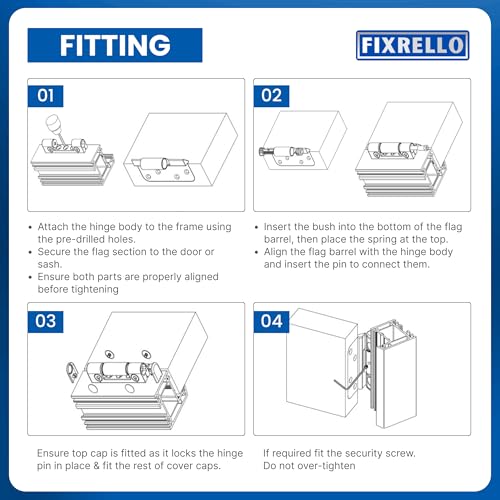 FITTING

FIXRELLO

01

• Attach the hinge body to the frame using the pre-drilled holes.
• Secure the flag section to the door or sash.
• Ensure both parts are properly aligned before tightening

02

• Insert the bush into the bottom of the flag barrel, then place the spring at the top.
• Align the flag barrel with the hinge body and insert the pin to connect them.

03

Ensure top cap is fitted as it locks the hinge pin in place & fit the rest of cover caps.

04

If required fit the security screw.
Do not over-tighten