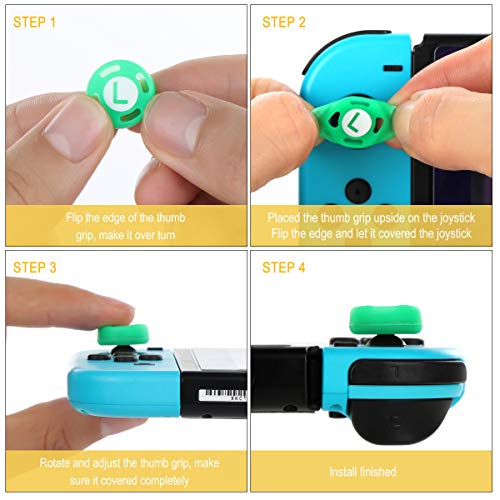 STEP 1

L

Flip the edge of the thumb grip, make it over turn

STEP 2

L

Placed the thumb grip upside on the joystick
Flip the edge and let it covered the joystick

STEP 3

Rotate and adjust the thumb grip, make sure it covered completely

STEP 4

Install finished