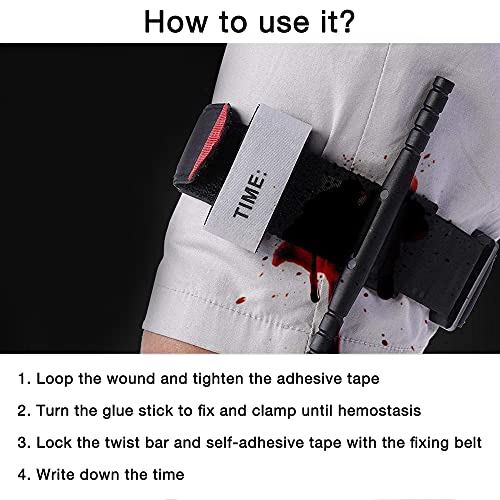 How to use it?

TIME:

1. Loop the wound and tighten the adhesive tape

2. Turn the glue stick to fix and clamp until hemostasis

3. Lock the twist bar and self-adhesive tape with the fixing belt

4. Write down the time