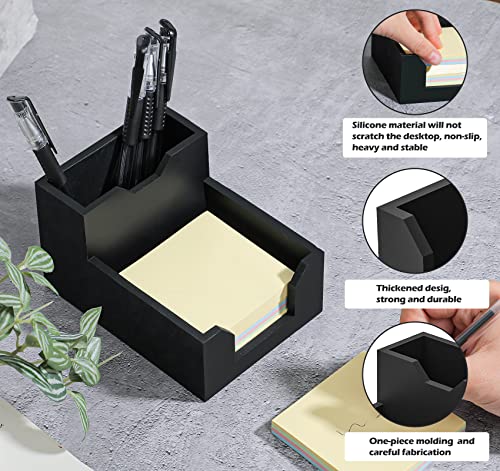 Silicone material will not scratch the desktop, non-slip, heavy and stable

Thickened desig, strong and durable

One-piece molding and careful fabrication