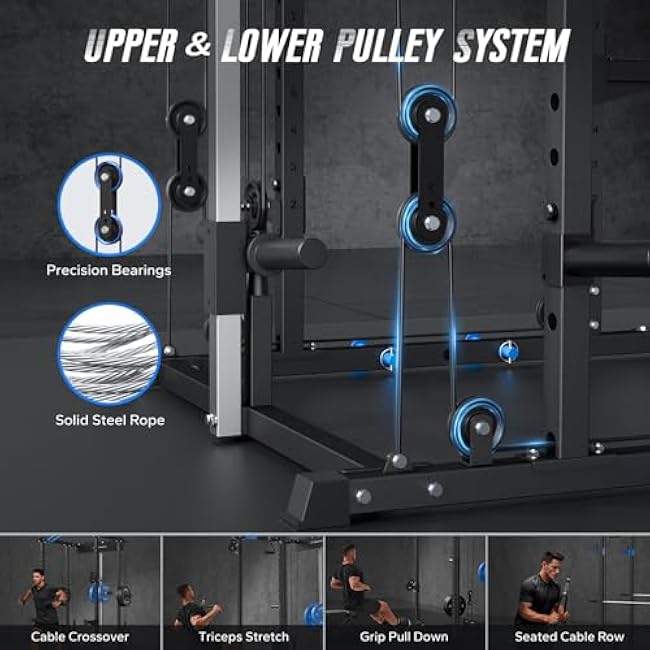 UPPER & LOWER PULLEY SYSTEM

Precision Bearings

Solid Steel Rope

Cable Crossover

Triceps Stretch

Grip Pull Down

Seated Cable Row