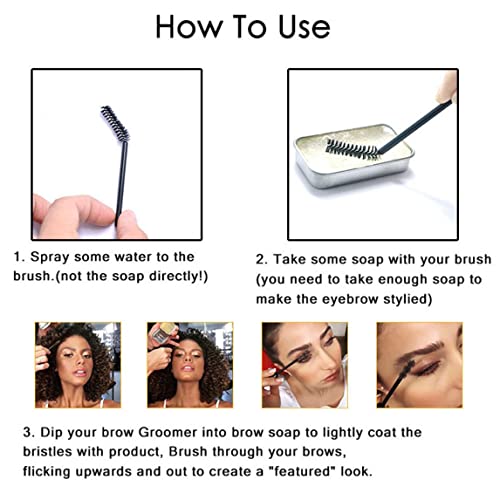 How To Use

1. Spray some water to the brush.(not the soap directly!)

2. Take some soap with your brush (you need to take enough soap to make the eyebrow stylied)

3. Dip your brow Groomer into brow soap to lightly coat the bristles with product, Brush through your brows, flicking upwards and out to create a "featured" look.