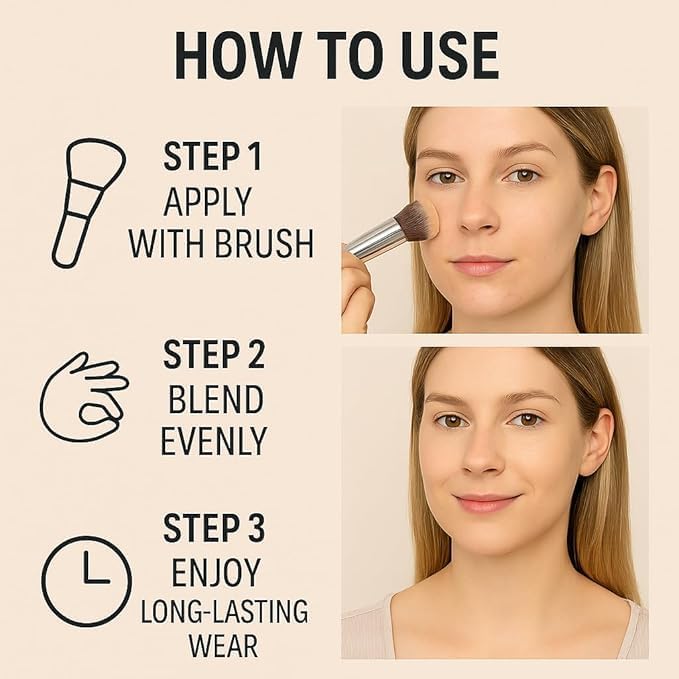 HOW TO USE

STEP 1
APPLY
WITH BRUSH

STEP 2
BLEND
EVENLY

STEP 3
ENJOY
LONG-LASTING
WEAR